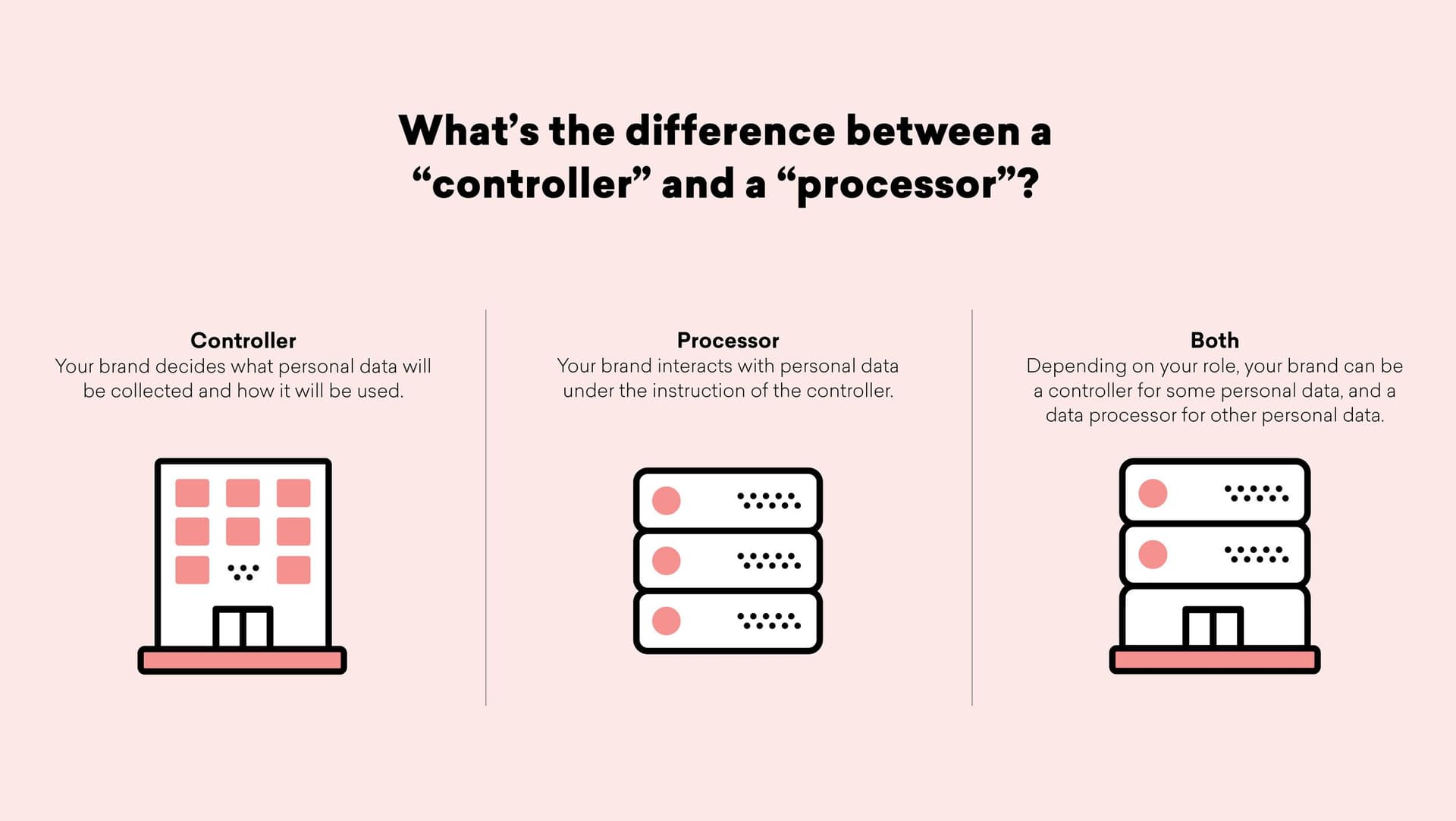 What’s the difference between a “controller” and a “processor”?

Controller
Your brand decides what personal data will be collected and how it will be used.

Processor
Your brand interacts with personal data under the instruction of the controller.

Both
Depending on your role, your brand can be a controller for some personal data, and a data processor for other personal data.